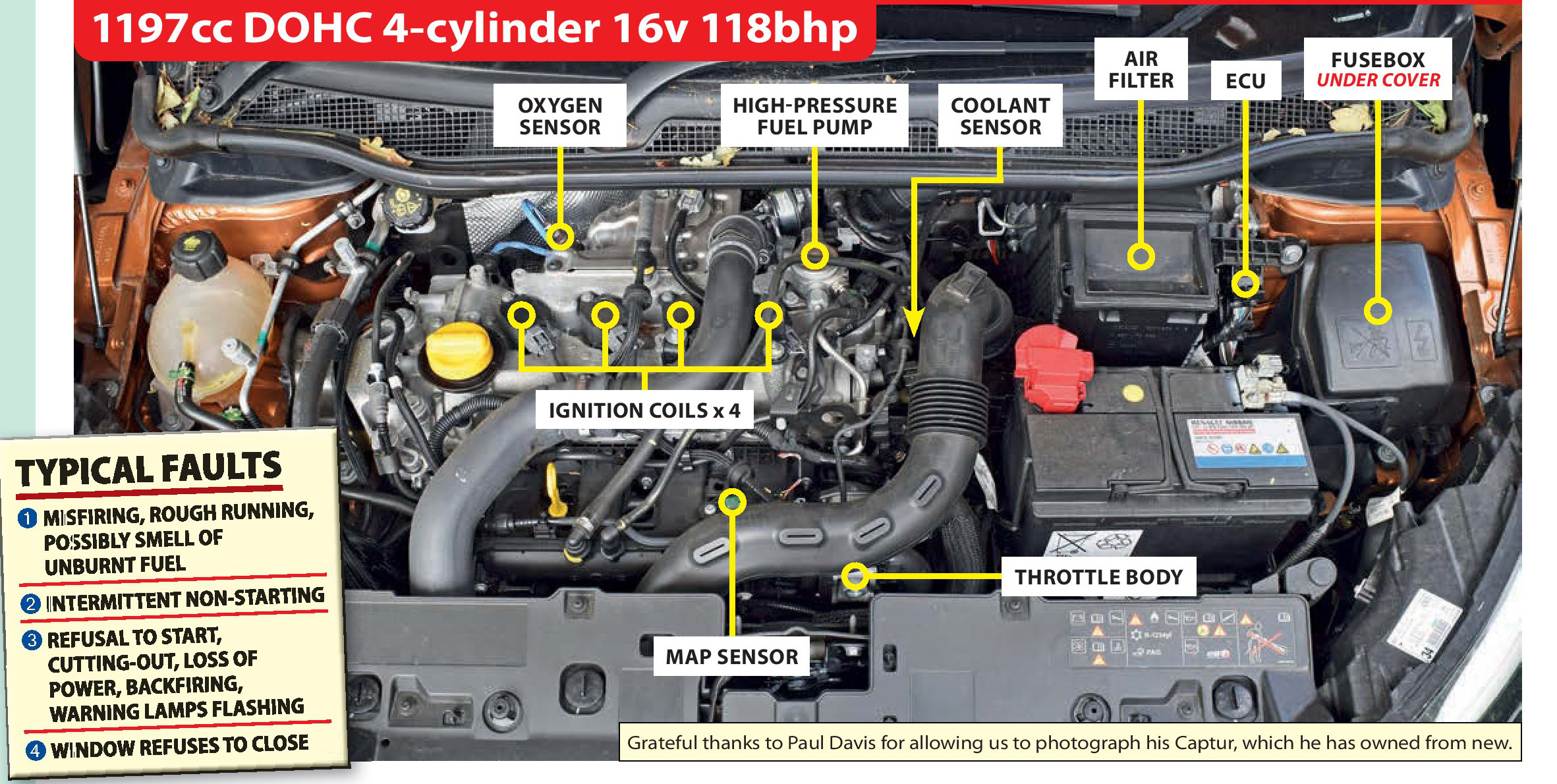 1197cc DOHC 4-cylinder 16v 118bhp

OXYGEN SENSOR

HIGH-PRESSURE FUEL PUMP

COOLANT SENSOR

AIR FILTER

ECU

FUSEBOX
UNDER COVER

IGNITION COILS x 4

THROTTLE BODY

MAP SENSOR

TYPICAL FAULTS

1 MISFIRING, ROUGH RUNNING, POSSIBLY SMELL OF UNBURNT FUEL

2 INTERMITTENT NON-STARTING

3 REFUSAL TO START, CUTTING-OUT, LOSS OF POWER, BACKFIRING, WARNING LAMPS FLASHING

4 WINDOW REFUSES TO CLOSE

Grateful thanks to Paul Davis for allowing us to photograph his Captur, which he has owned from new.