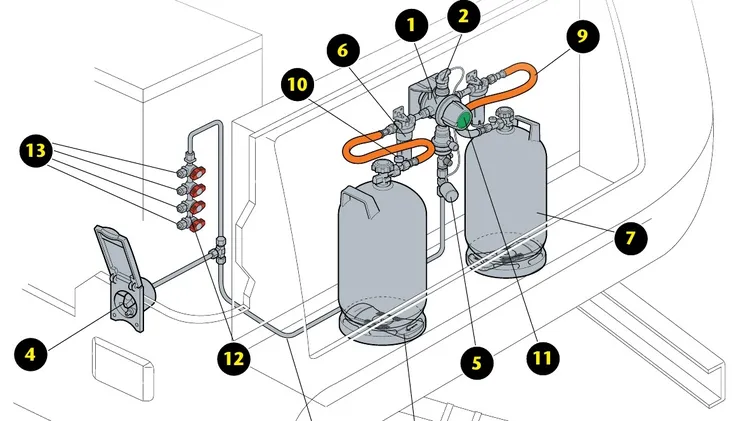 1
2
9
6
10
13
7
4
12
5
11