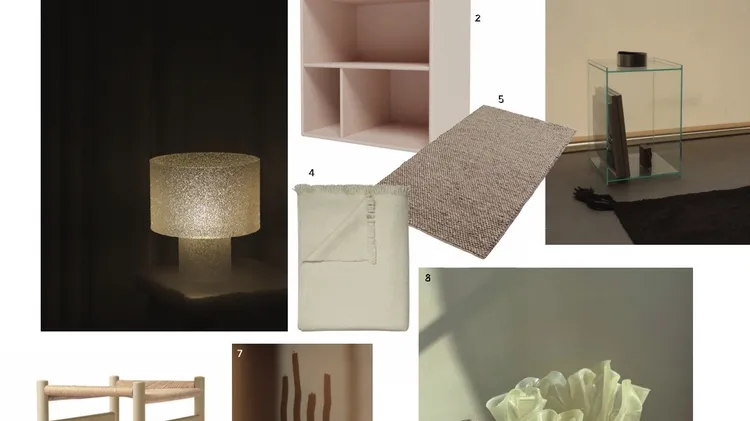 2

5

4

8

7