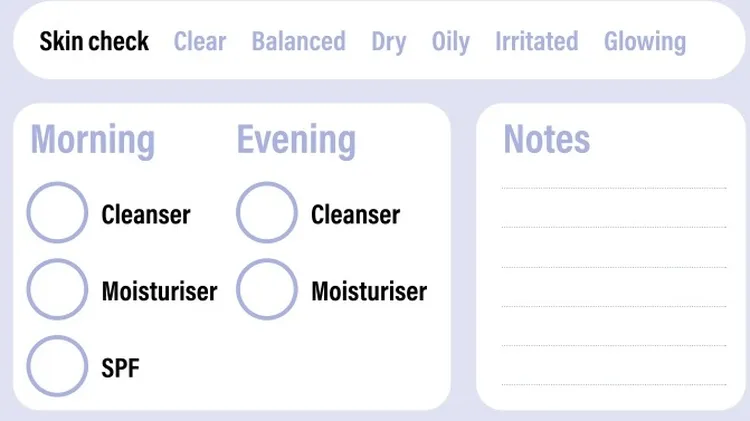 Skin check Clear Balanced Dry Oily Irritated Glowing

Morning

☐ Cleanser

☐ Moisturiser

☐ SPF

Evening

☐ Cleanser

☐ Moisturiser

Notes

____
____
____
____
____
____