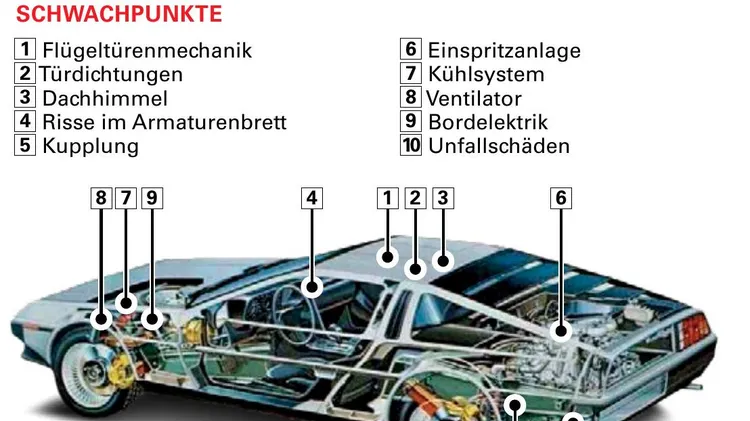 SCHWACHPUNKTE

1 Flügeltürenmechanik
2 Türdichtungen
3 Dachhimmel
4 Risse im Armaturenbrett
5 Kupplung

6 Einspritzanlage
7 Kühlsystem
8 Ventilator
9 Bordelektrik
10 Unfallschäden

8 7 9 4 1 2 3 6