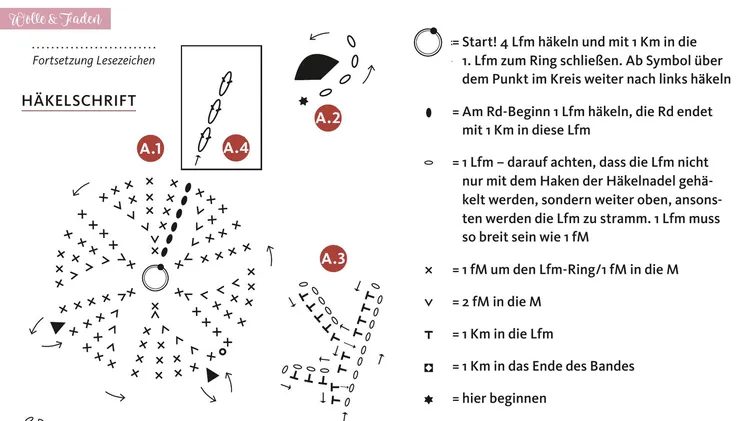 Wolle & Faden

Fortsetzung Lesezeichen

HÄKELSCHRIFT

A.1

A.4

A.2

A.3

= Start! 4 Lfm häkeln und mit 1 Km in die 1. Lfm zum Ring schließen. Ab Symbol über dem Punkt im Kreis weiter nach links häkeln

= Am Rd-Beginn 1 Lfm häkeln, die Rd endet mit 1 Km in diese Lfm

= 1 Lfm – darauf achten, dass die Lfm nicht nur mit dem Haken der Häkelnadel gehäkelt werden, sondern weiter oben, ansonsten werden die Lfm zu stramm. 1 Lfm muss so breit sein wie 1 fM

= 1 fM um den Lfm-Ring/1 fM in die M

= 2 fM in die M

= 1 Km in die Lfm

= 1 Km in das Ende des Bandes

= hier beginnen