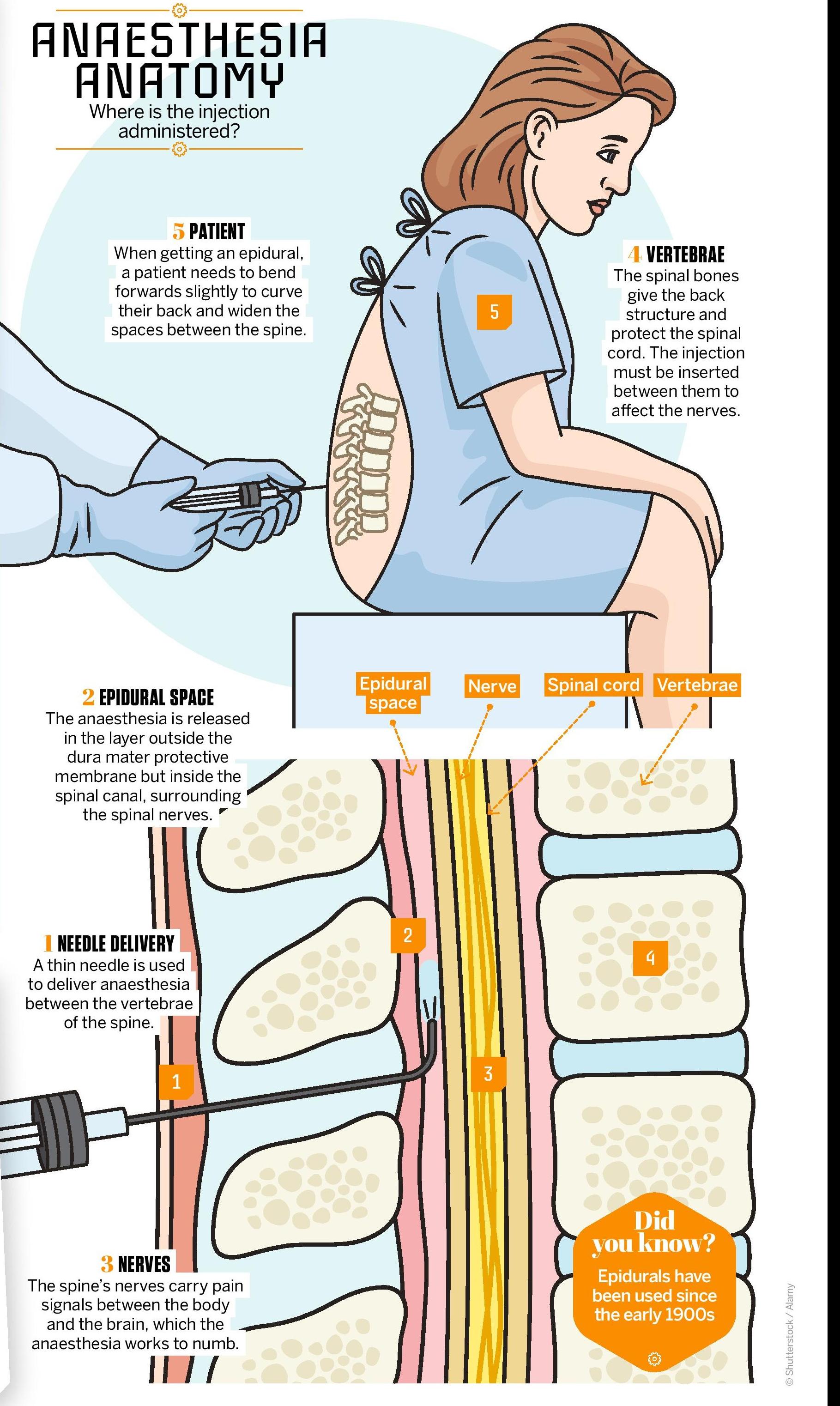 ANAESTHESIA ANATOMY
Where is the injection administered?

5 PATIENT
When getting an epidural, a patient needs to bend forwards slightly to curve their back and widen the spaces between the spine.

5

4 VERTEBRAE
The spinal bones give the back structure and protect the spinal cord. The injection must be inserted between them to affect the nerves.

2 EPIDURAL SPACE
The anaesthesia is released in the layer outside the dura mater protective membrane but inside the spinal canal, surrounding the spinal nerves.

Epidural space
Nerve
Spinal cord
Vertebrae

1 NEEDLE DELIVERY
A thin needle is used to deliver anaesthesia between the vertebrae of the spine.

2
4
1
3

3 NERVES
The spine's nerves carry pain signals between the body and the brain, which the anaesthesia works to numb.

Did you know?
Epidurals have been used since the early 1900s

© Shutterstock / Alamy