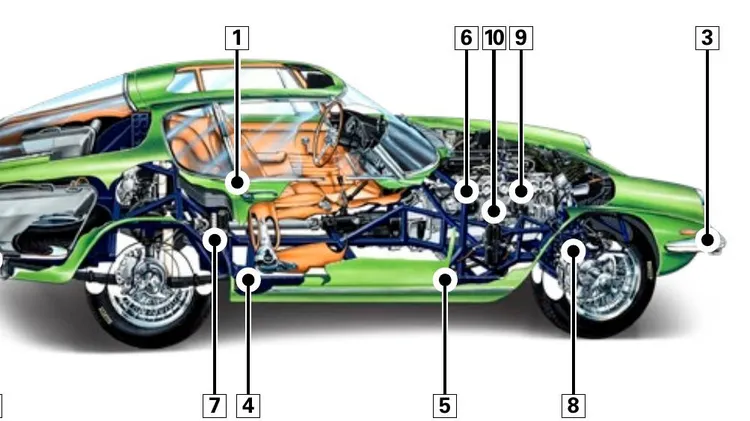 1
6
10
9
3
7
4
5
8