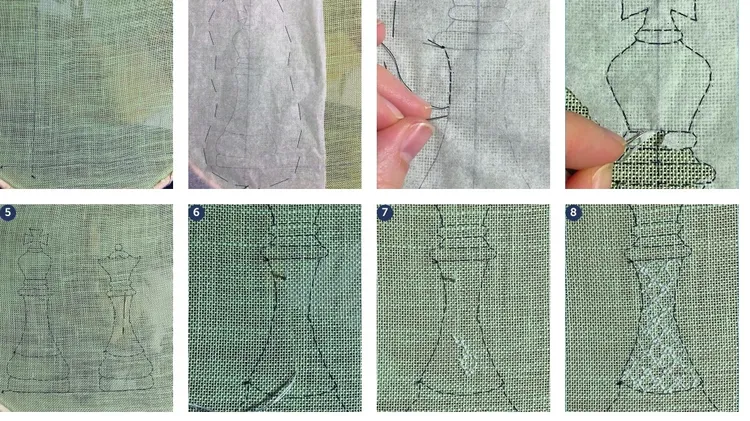 5

6

7

8