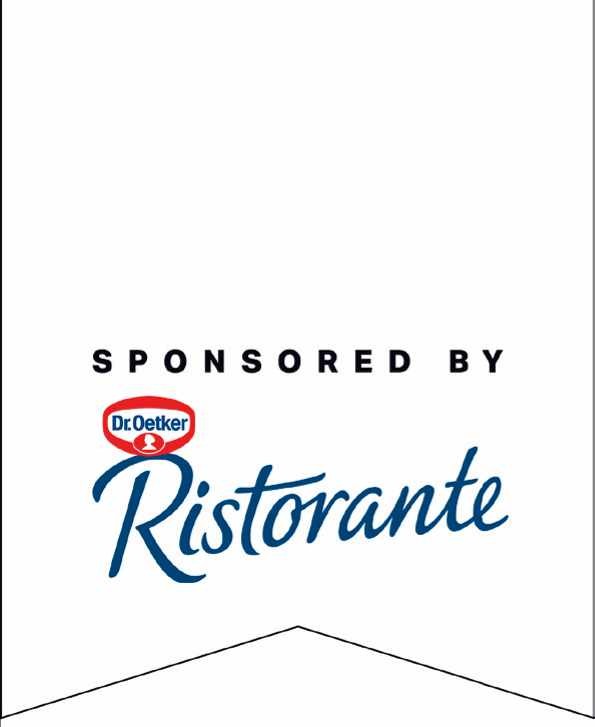 SPONSORED BY

Dr.Oetker

Ristorante