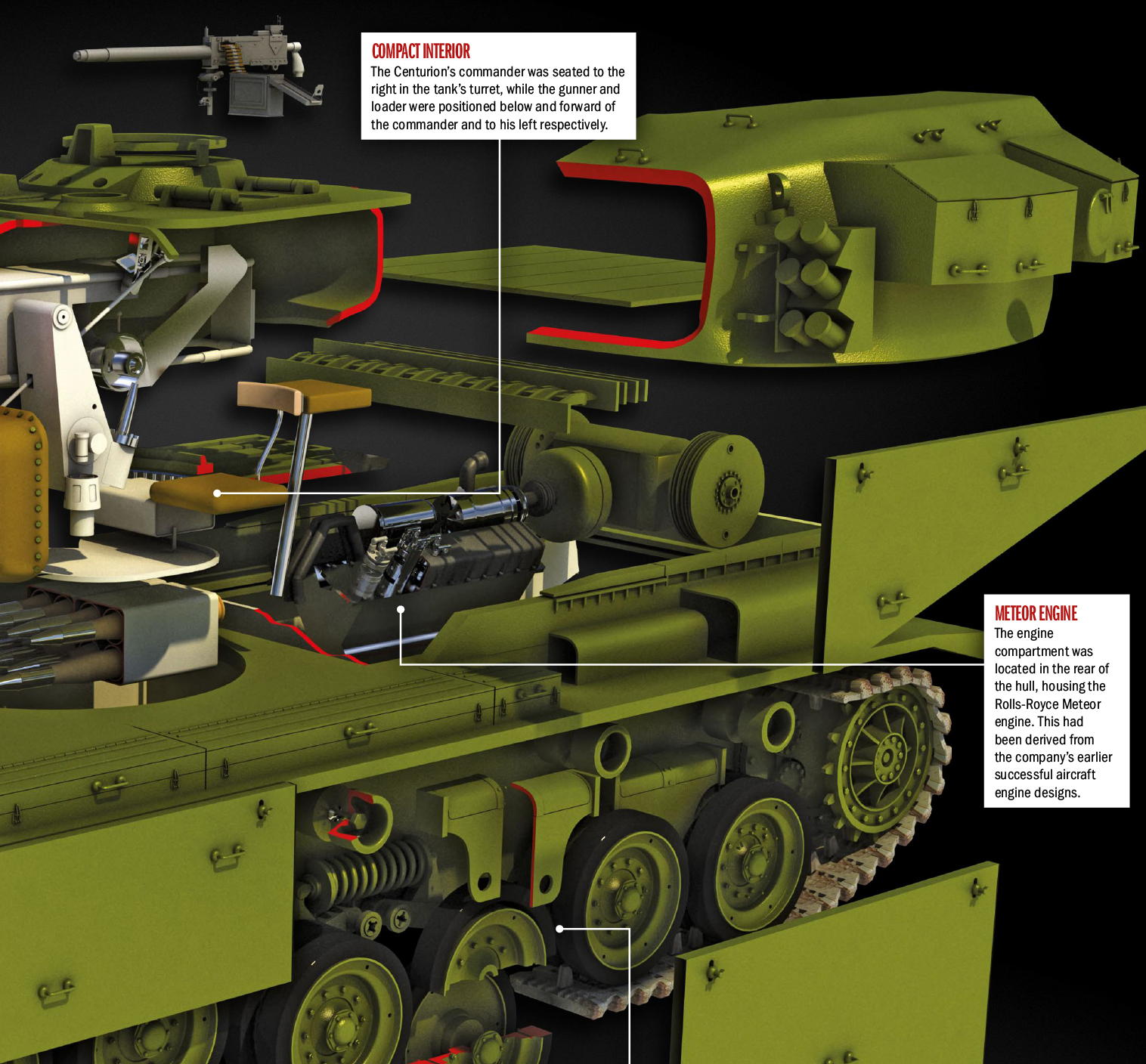 COMPACT INTERIOR
The Centurion's commander was seated to the right in the tank's turret, while the gunner and loader were positioned below and forward of the commander and to his left respectively.

METEOR ENGINE
The engine compartment was located in the rear of the hull, housing the Rolls-Royce Meteor engine. This had been derived from the company's earlier successful aircraft engine designs.