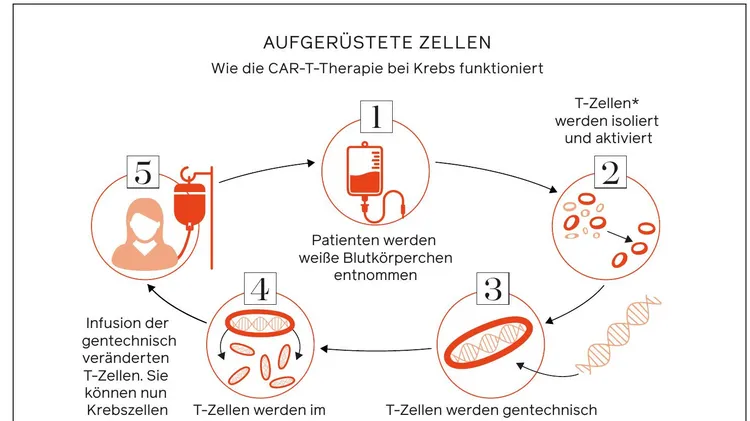 AUFGERÜSTETE ZELLEN

Wie die CAR-T-Therapie bei Krebs funktioniert

1

Patienten werden weiße Blutkörperchen entnommen

T-Zellen* werden isoliert und aktiviert

2

3

T-Zellen werden gentechnisch

4

T-Zellen werden im

5

Infusion der gentechnisch veränderten T-Zellen. Sie können nun Krebszellen