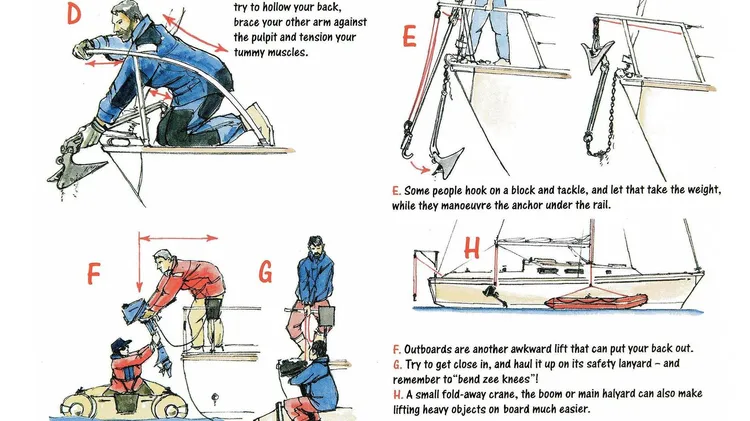 D

try to hollow your back, brace your other arm against the pulpit and tension your tummy muscles.

E

E. Some people hook on a block and tackle, and let that take the weight, while they manoeuvre the anchor under the rail.

F

G

H

F. Outboards are another awkward lift that can put your back out.
G. Try to get close in, and haul it up on its safety lanyard – and remember to"bend zee knees"!
H. A small fold-away crane, the boom or main halyard can also make lifting heavy objects on board much easier.