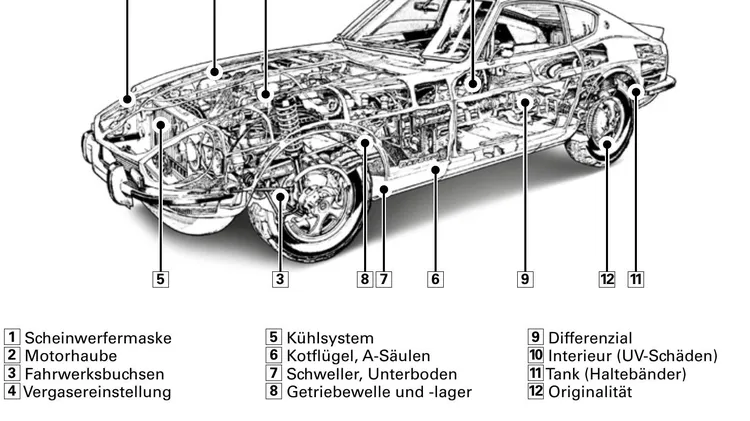 5 3 8 7 6 9 12 11

1 Scheinwerfermaske
2 Motorhaube
3 Fahrwerksbuchsen
4 Vergasereinstellung

5 Kühlsystem
6 Kotflügel, A-Säulen
7 Schweller, Unterboden
8 Getriebewelle und -lager

9 Differenzial
10 Interieur (UV-Schäden)
11 Tank (Haltebänder)
12 Originalität