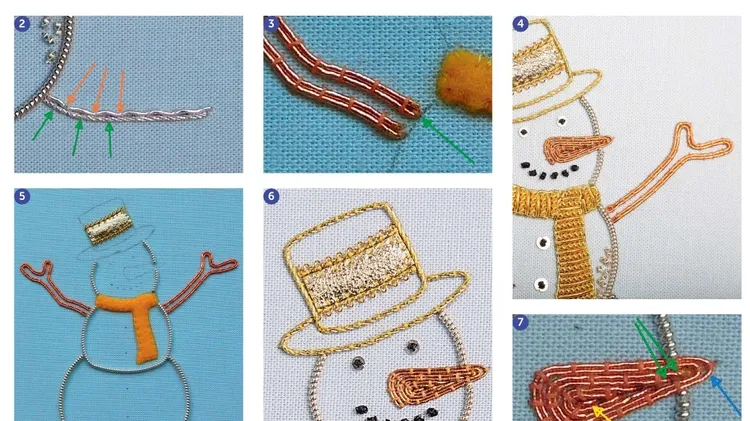 2

3

4

5

6

7