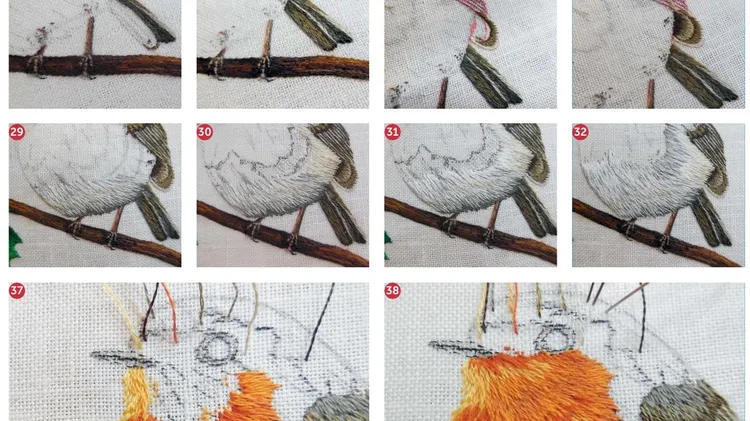 29

30

31

32

37

38