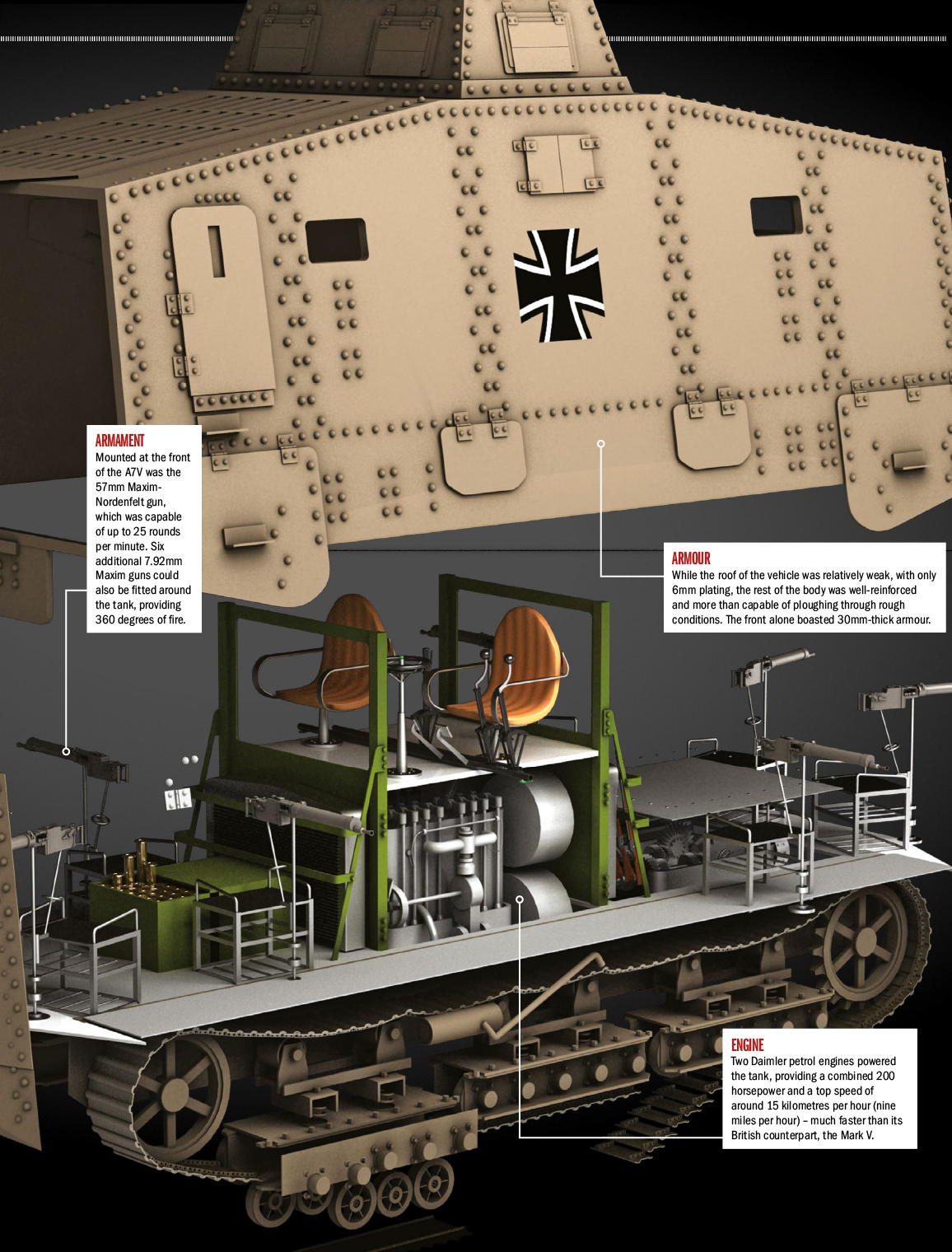 ARMAMENT
Mounted at the front of the A7V was the 57mm Maxim-Nordenfelt gun, which was capable of up to 25 rounds per minute. Six additional 7.92mm Maxim guns could also be fitted around the tank, providing 360 degrees of fire.

ARMOUR
While the roof of the vehicle was relatively weak, with only 6mm plating, the rest of the body was well-reinforced and more than capable of ploughing through rough conditions. The front alone boasted 30mm-thick armour.

ENGINE
Two Daimler petrol engines powered the tank, providing a combined 200 horsepower and a top speed of around 15 kilometres per hour (nine miles per hour) – much faster than its British counterpart, the Mark V.