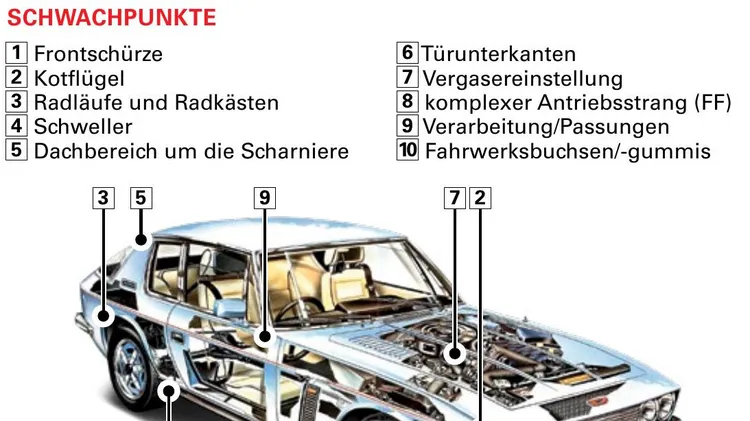 SCHWACHPUNKTE

1 Frontschürze
2 Kotflügel
3 Radläufe und Radkästen
4 Schweller
5 Dachbereich um die Scharniere

6 Türunterkanten
7 Vergasereinstellung
8 komplexer Antriebsstrang (FF)
9 Verarbeitung/Passungen
10 Fahrwerksbuchsen/-gummis

3 5 9 7 2