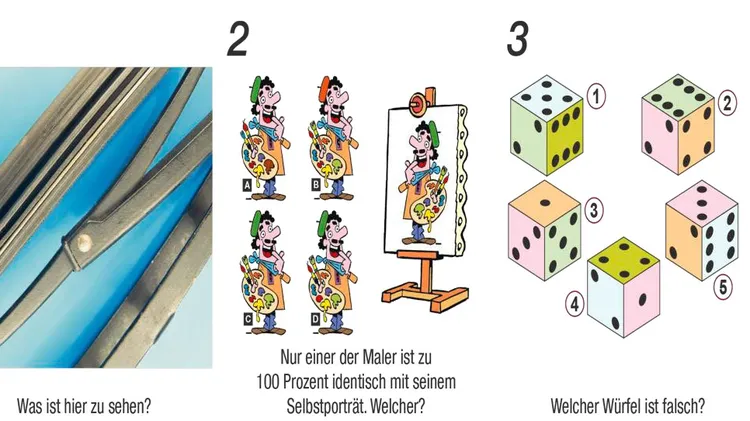 Was ist hier zu sehen?

2

A
B
C
D

Nur einer der Maler ist zu 100 Prozent identisch mit seinem Selbstporträt. Welcher?

3

1
2
3
4
5

Welcher Würfel ist falsch?