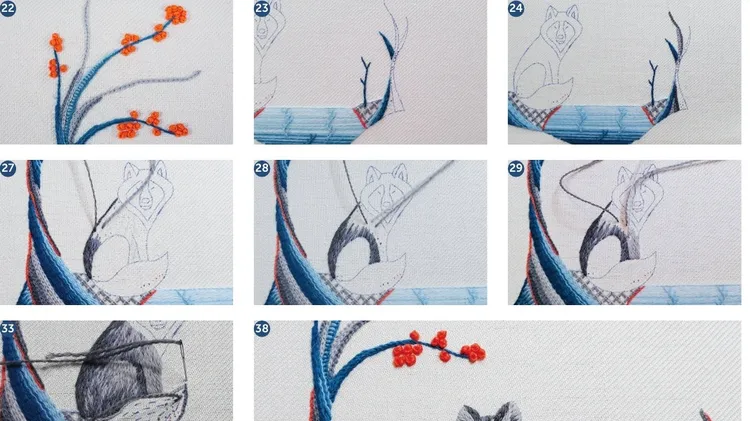 22

23

24

27

28

29

33

38