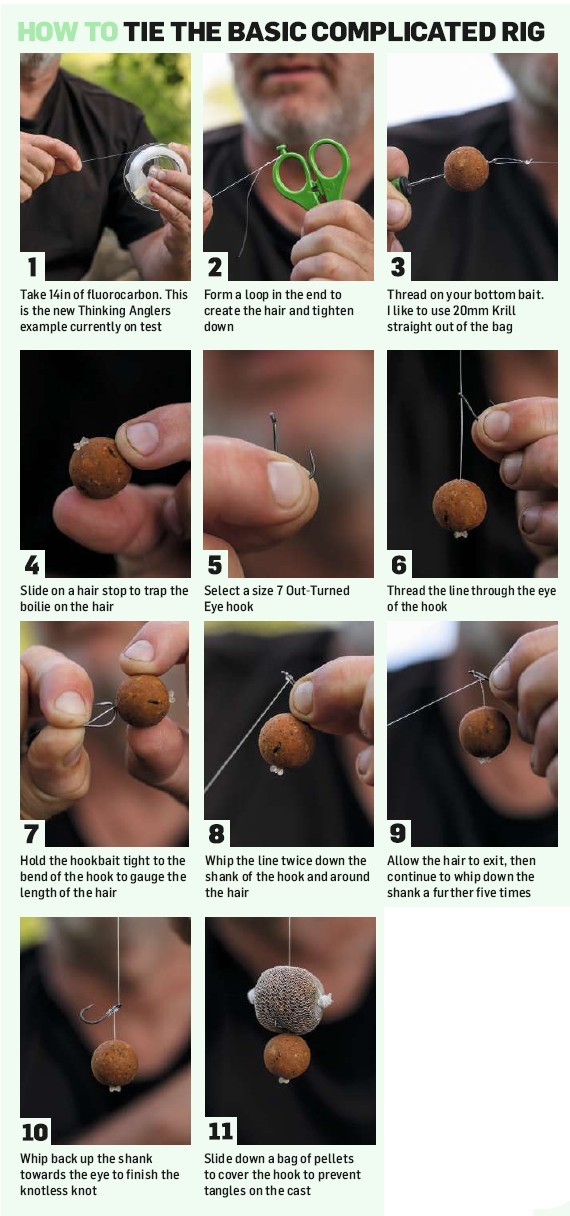 HOW TO TIE THE BASIC COMPLICATED RIG

1
Take 14in of fluorocarbon. This is the new Thinking Anglers example currently on test

2
Form a loop in the end to create the hair and tighten down

3
Thread on your bottom bait. I like to use 20mm Krill straight out of the bag

4
Slide on a hair stop to trap the boilie on the hair

5
Select a size 7 Out-Turned Eye hook

6
Thread the line through the eye of the hook

7
Hold the hookbait tight to the bend of the hook to gauge the length of the hair

8
Whip the line twice down the shank of the hook and around the hair

9
Allow the hair to exit, then continue to whip down the shank a further five times

10
Whip back up the shank towards the eye to finish the knotless knot

11
Slide down a bag of pellets to cover the hook to prevent tangles on the cast