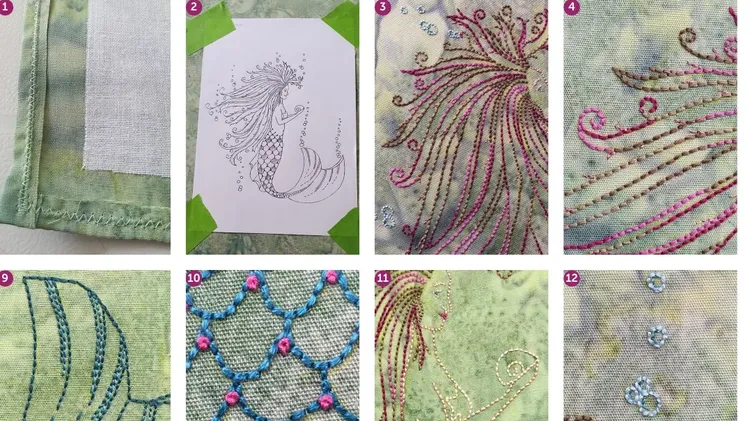 1

2

3

4

9

10

11

12